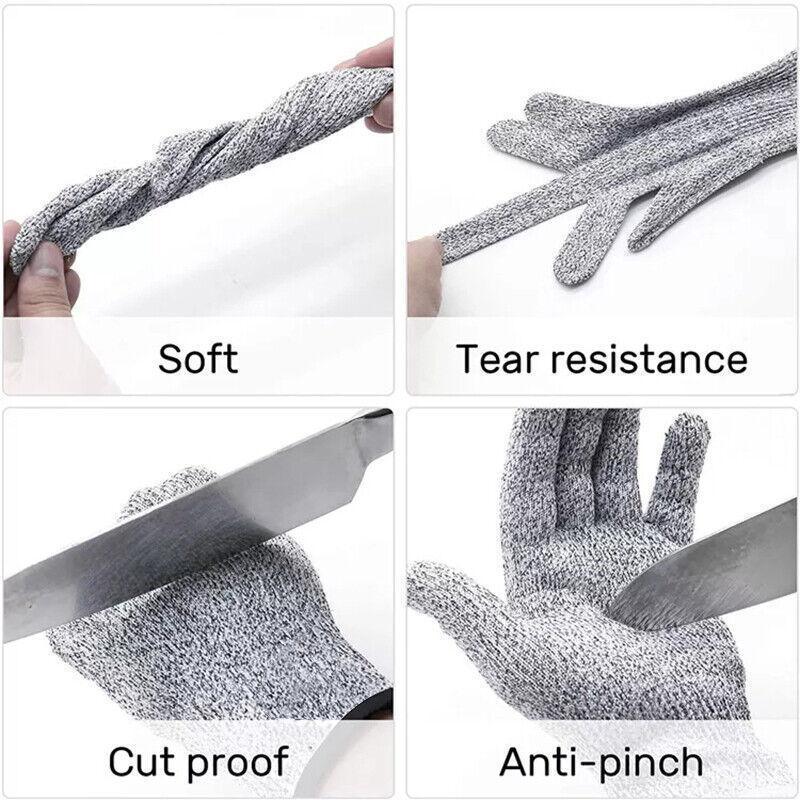 Soft

Tear resistance

Cut proof

Anti-pinch